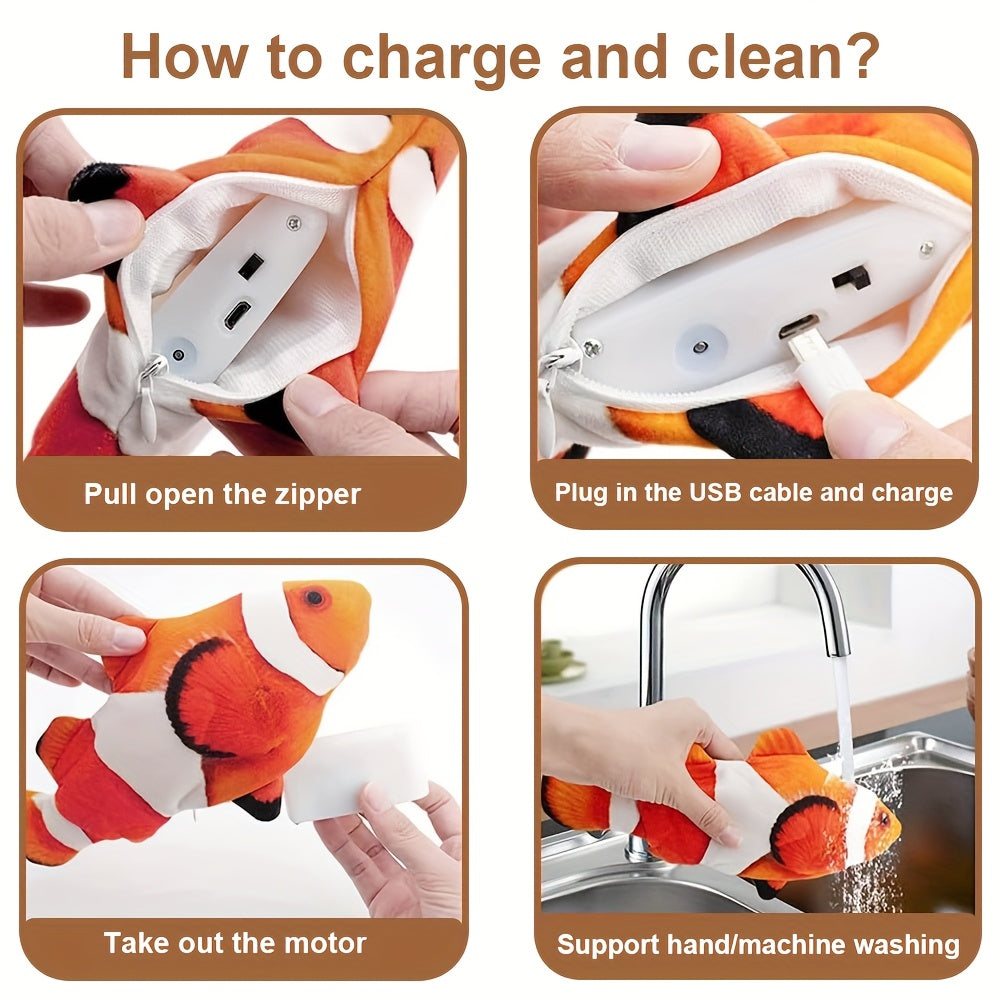 How to charge and clean?

Pull open the zipper

Plug in the USB cable and charge

Take out the motor

Support hand/machine washing